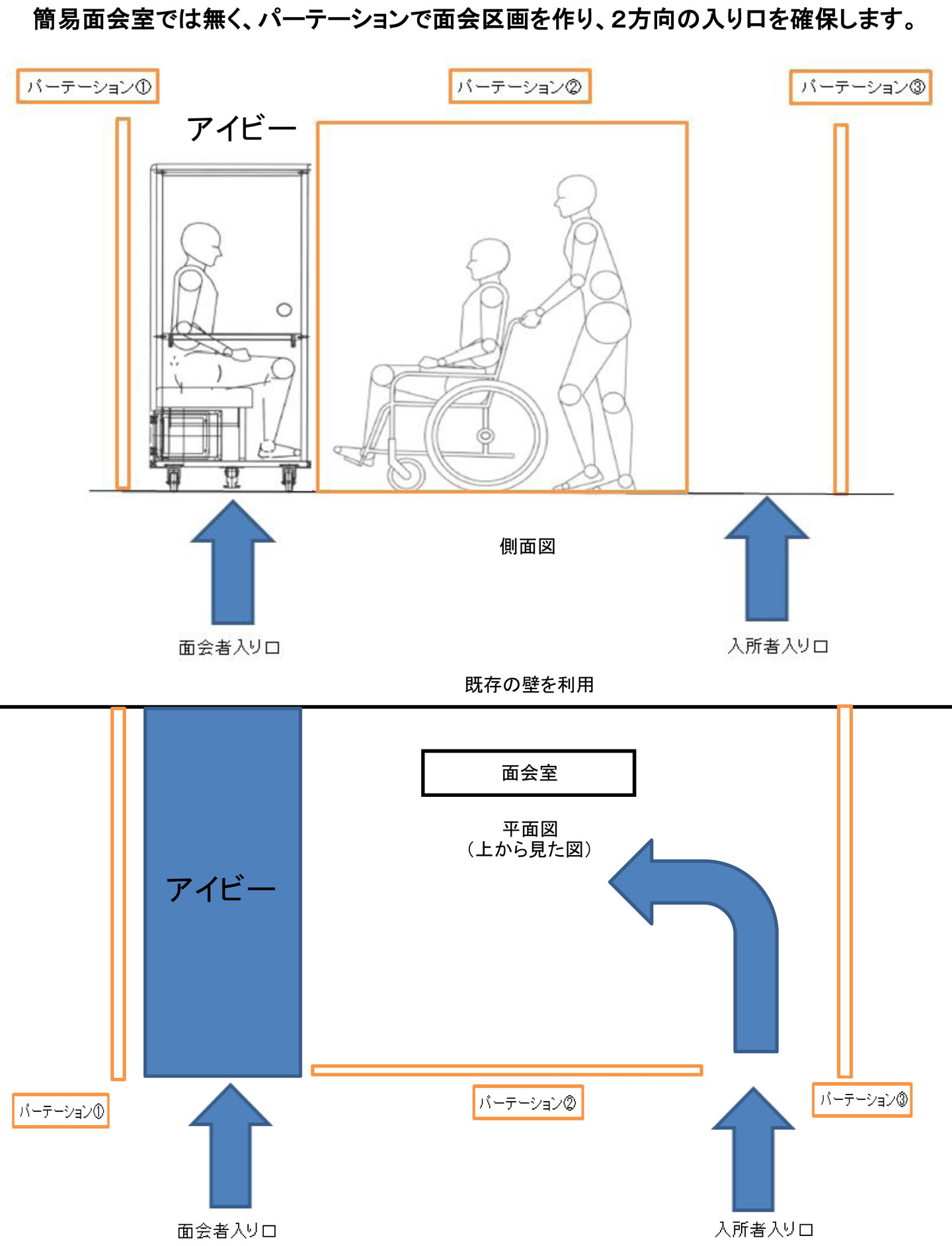 簡易面会室では無く、パーテーションで面会区画を作り、2方向の入り口を確保します。

パーテーション①

パーテーション②

パーテーション③

アイビー

側面図

面会者入り口

入所者入り口

既存の壁を利用

面会室

平面図
（上から見た図）

アイビー

パーテーション①

パーテーション②

パーテーション③

面会者入り口

入所者入り口